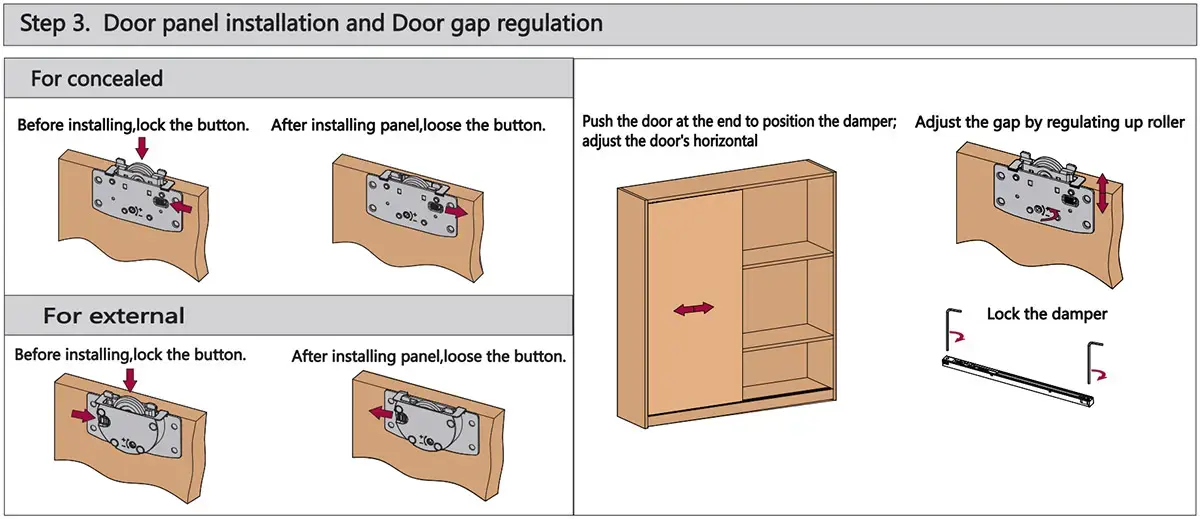 Step 3. Door panel installation and Door gap regulation

For concealed

Before installing,lock the button.

After installing panel,loose the button.

For external

Before installing,lock the button.

After installing panel,loose the button.

Push the door at the end to position the damper; adjust the door's horizontal

Adjust the gap by regulating up roller

Lock the damper