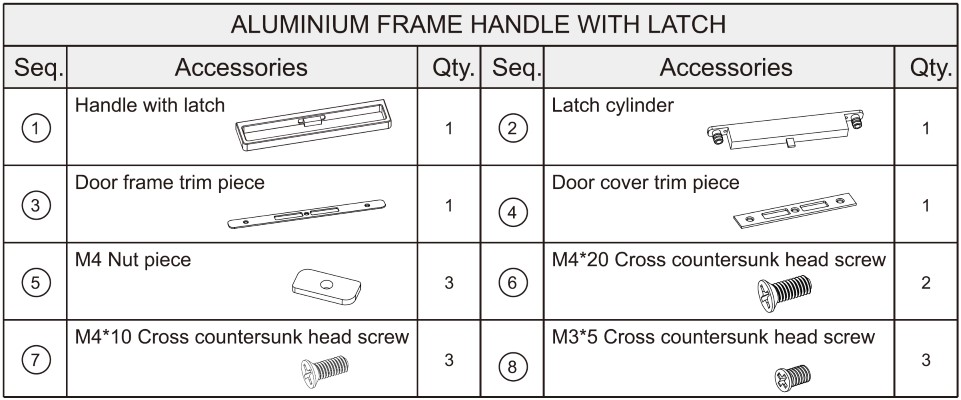 ALUMINIUM FRAME HANDLE WITH LATCH

| Seq. | Accessories | Qty. | Seq. | Accessories | Qty. |
|---|---|---|---|---|---|
| ① | Handle with latch | 1 | ② | Latch cylinder | 1 |
| ③ | Door frame trim piece | 1 | ④ | Door cover trim piece | 1 |
| ⑤ | M4 Nut piece | 3 | ⑥ | M4*20 Cross countersunk head screw | 2 |
| ⑦ | M4*10 Cross countersunk head screw | 3 | ⑧ | M3*5 Cross countersunk head screw | 3 |