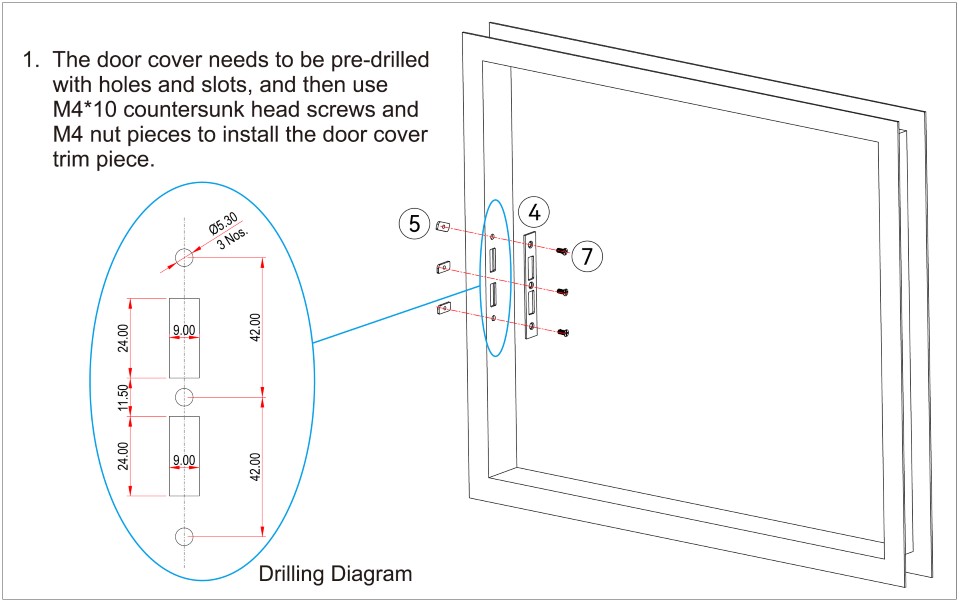 1. The door cover needs to be pre-drilled with holes and slots, and then use M4*10 countersunk head screws and M4 nut pieces to install the door cover trim piece.

Ø5.30
3 Nos.

24.00
9.00
42.00
11.50
24.00
9.00
42.00

Drilling Diagram

5
4
7