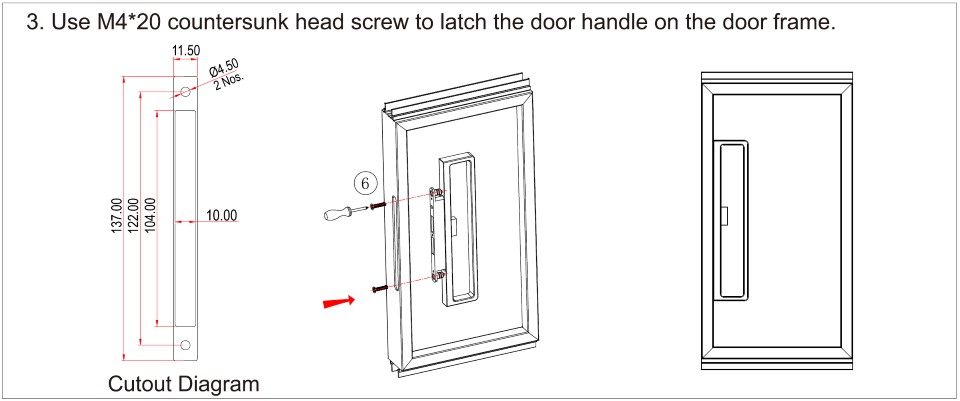 3. Use M4*20 countersunk head screw to latch the door handle on the door frame.

11.50
Ø4.50
2 Nos.
137.00
122.00
104.00
10.00

Cutout Diagram

6