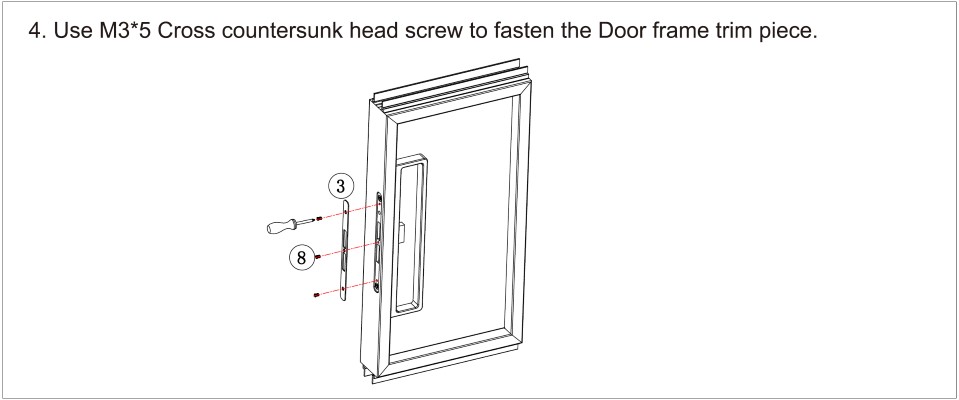 4. Use M3*5 Cross countersunk head screw to fasten the Door frame trim piece.

3

8