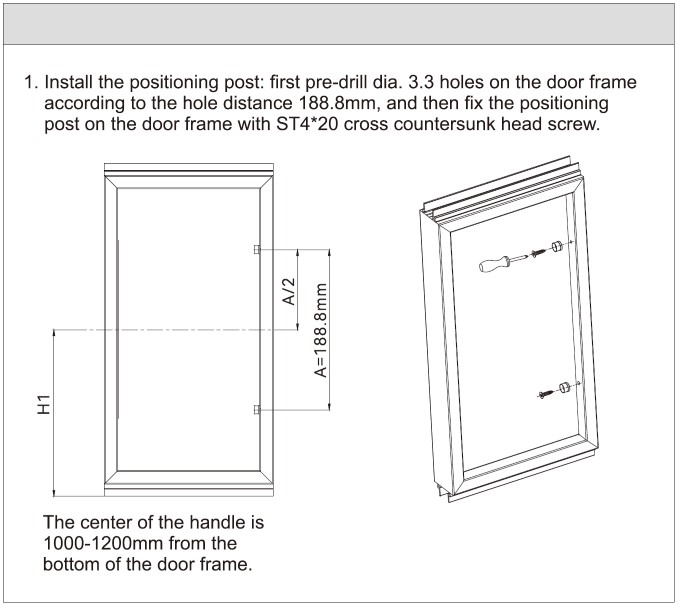 1. Install the positioning post: first pre-drill dia. 3.3 holes on the door frame according to the hole distance 188.8mm, and then fix the positioning post on the door frame with ST4*20 cross countersunk head screw.

A/2

A=188.8mm

H1

The center of the handle is 1000-1200mm from the bottom of the door frame.