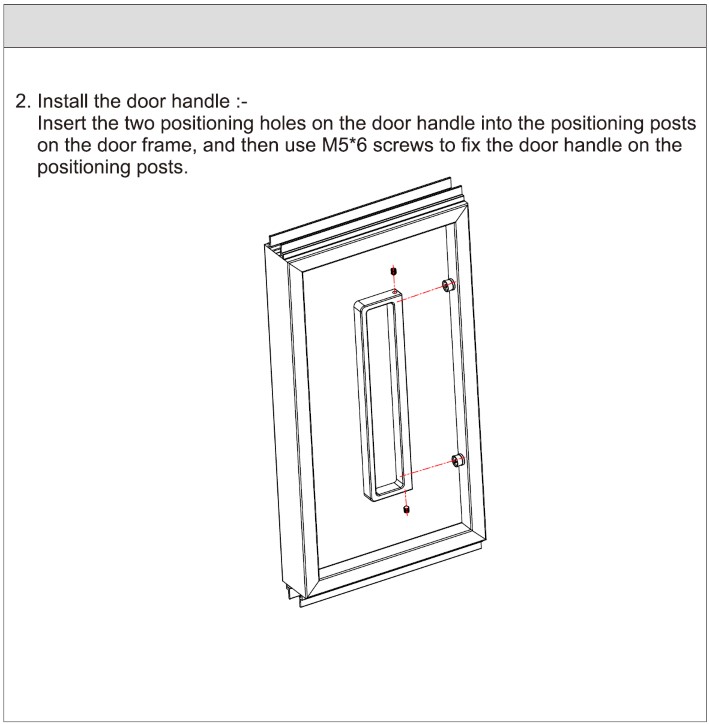 2. Install the door handle :-
Insert the two positioning holes on the door handle into the positioning posts on the door frame, and then use M5*6 screws to fix the door handle on the positioning posts.